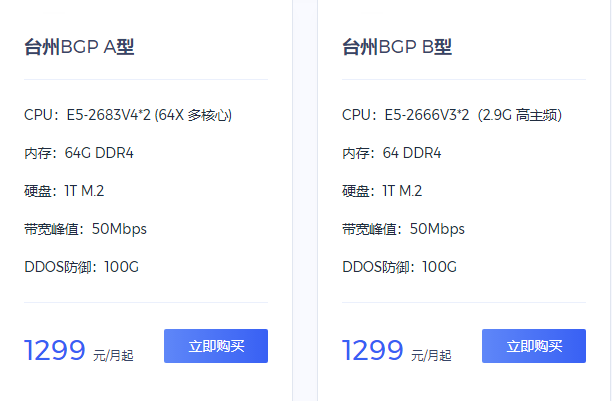 台州BGP A型

CPU：E5-2683V4*2 (64X 多核心)

内存：64G DDR4

硬盘：1T M.2

带宽峰值：50Mbps

DDOS防御：100G

1299 元/月起

立即购买

台州BGP B型

CPU：E5-2666V3*2（2.9G 高主频）

内存：64 DDR4

硬盘：1T M.2

带宽峰值：50Mbps

DDOS防御：100G

1299 元/月起

立即购买